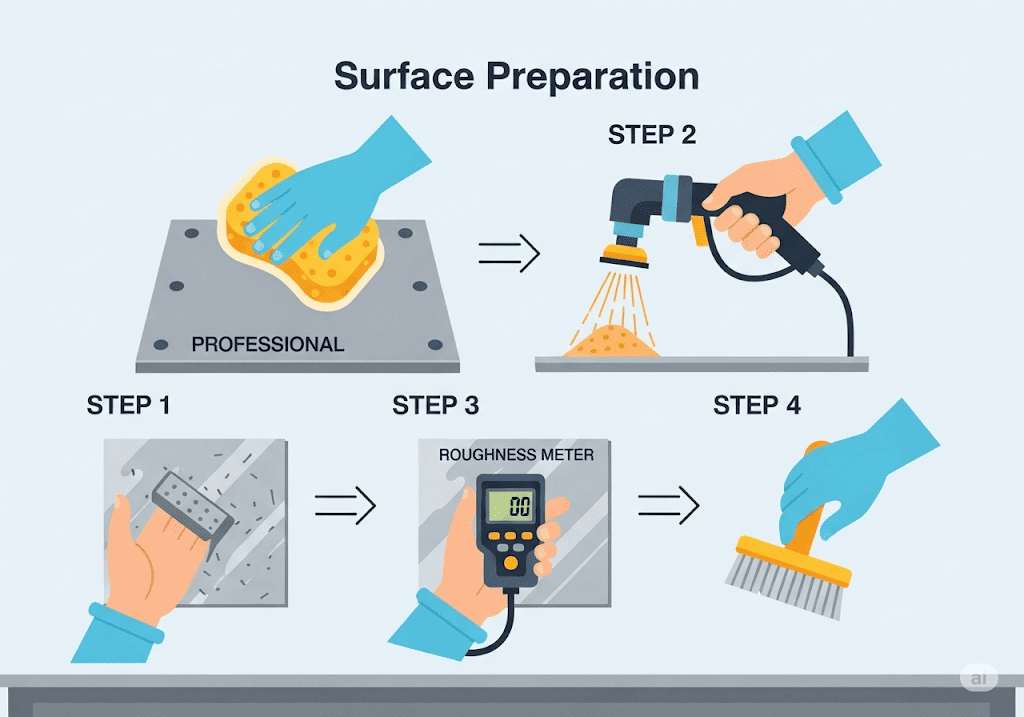 Surface Preparation

STEP 2

PROFESSIONAL

STEP 1

STEP 3

STEP 4

ROUGHNESS METER

00

ai